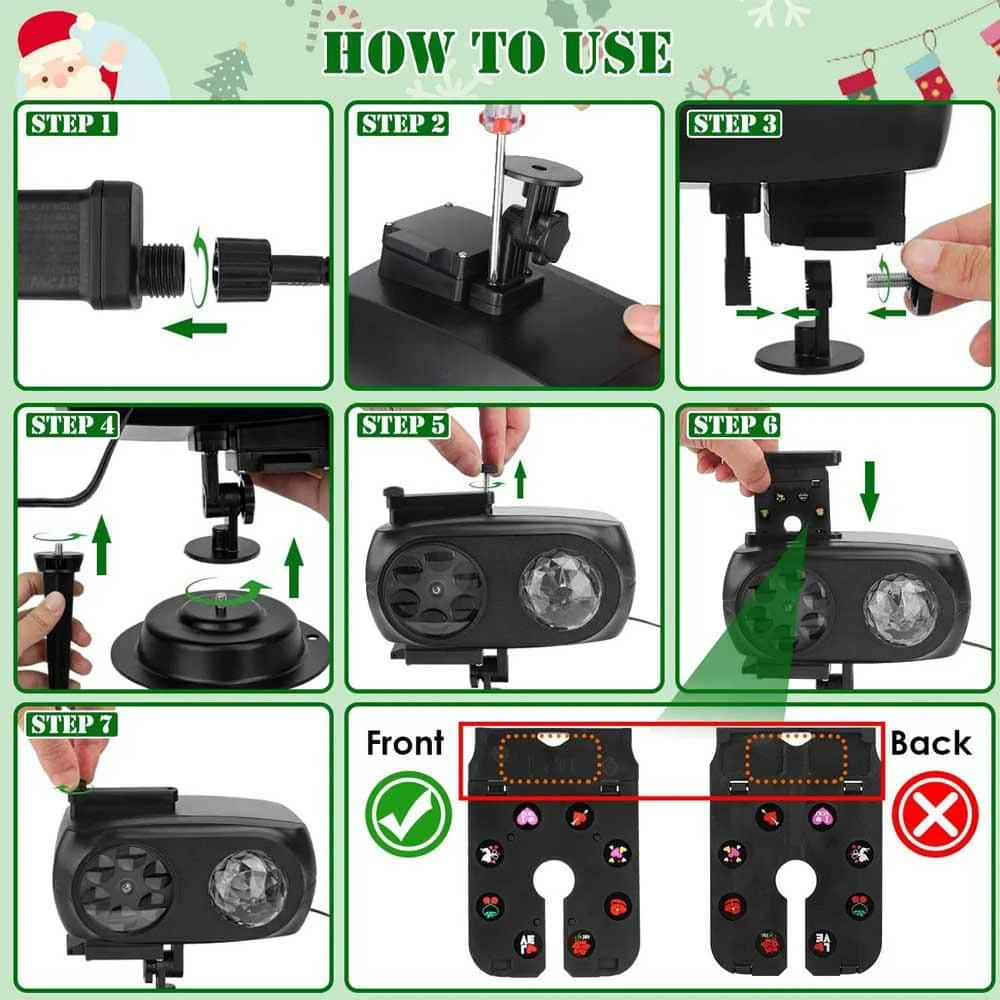 HOW TO USE

STEP 1

STEP 2

STEP 3

STEP 4

STEP 5

STEP 6

STEP 7

Front

Back