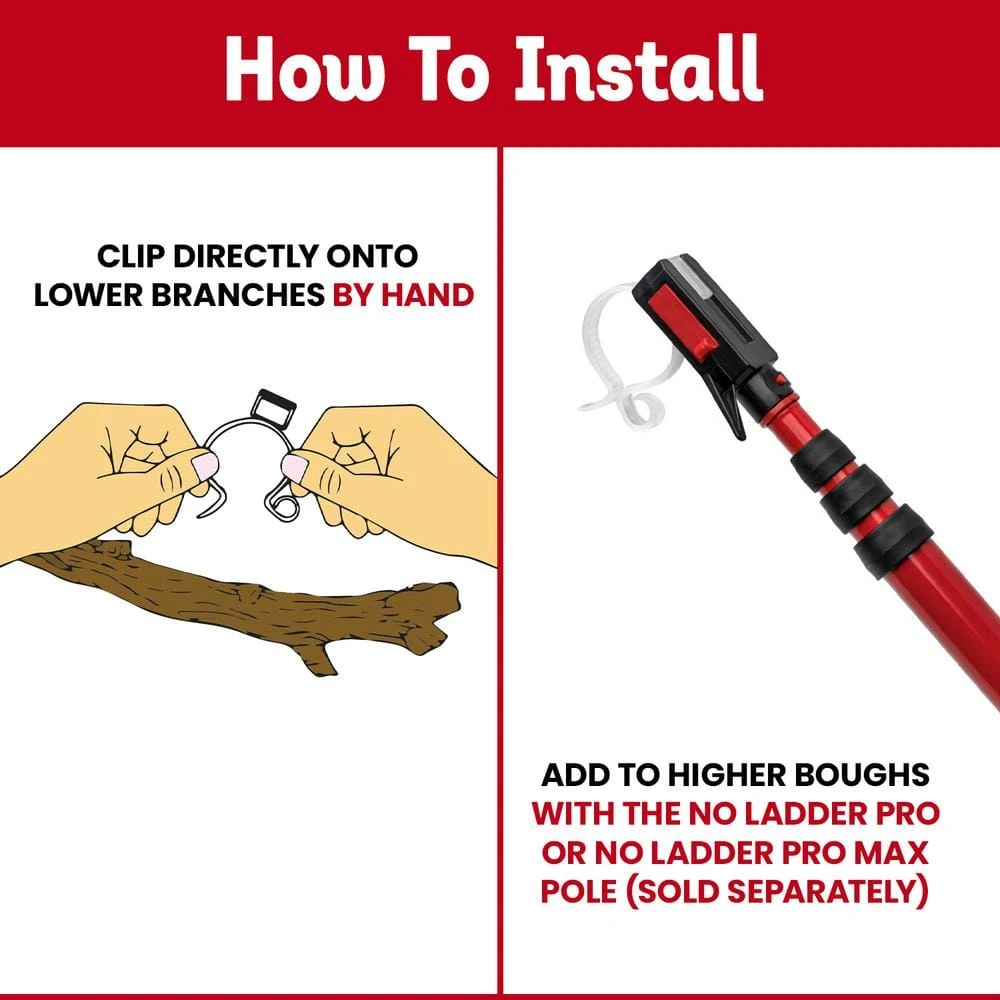 How To Install

CLIP DIRECTLY ONTO LOWER BRANCHES BY HAND

ADD TO HIGHER BOUGHS WITH THE NO LADDER PRO OR NO LADDER PRO MAX POLE (SOLD SEPARATELY)