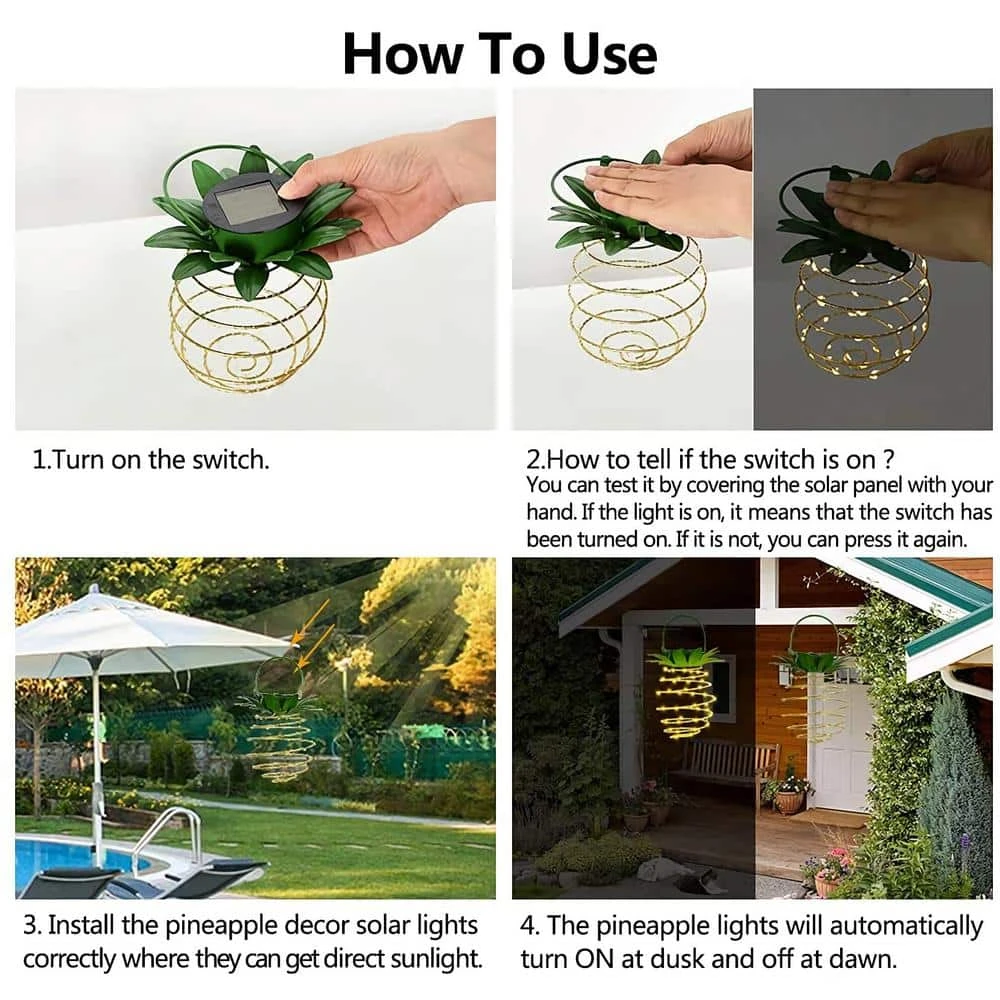 How To Use

1.Turn on the switch.

2.How to tell if the switch is on ?
You can test it by covering the solar panel with your hand. If the light is on, it means that the switch has been turned on. If it is not, you can press it again.

3. Install the pineapple decor solar lights correctly where they can get direct sunlight.

4. The pineapple lights will automatically turn ON at dusk and off at dawn.